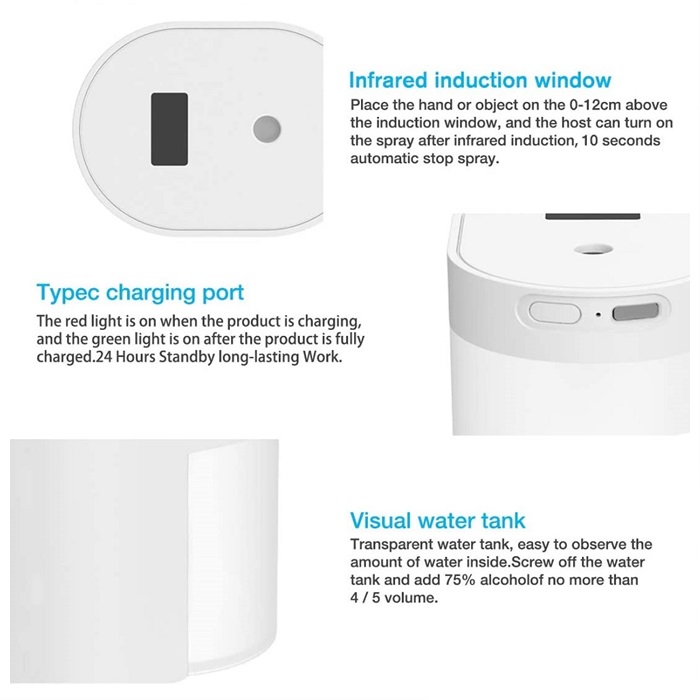 Infrared induction window
Place the hand or object on the 0-12cm above the induction window, and the host can turn on the spray after infrared induction, 10 seconds automatic stop spray.

Typec charging port
The red light is on when the product is charging, and the green light is on after the product is fully charged.24 Hours Standby long-lasting Work.

Visual water tank
Transparent water tank, easy to observe the amount of water inside.Screw off the water tank and add 75% alcoholof no more than 4 / 5 volume.